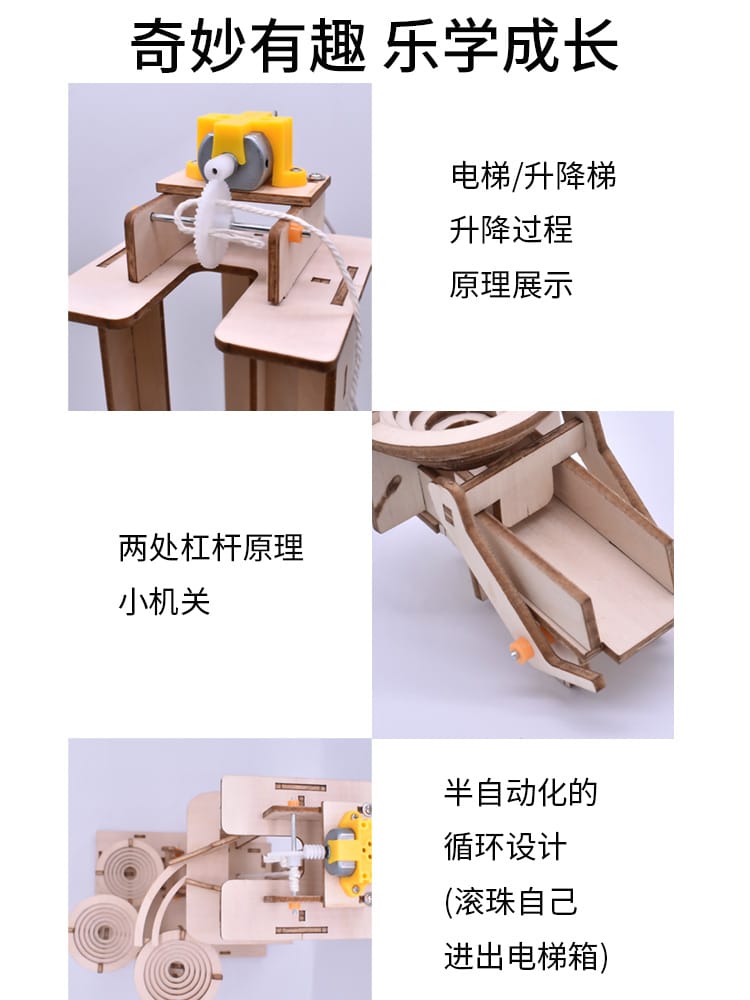 奇妙有趣 乐学成长

电梯/升降梯
升降过程
原理展示

两处杠杆原理
小机关

半自动化的
循环设计
(滚珠自己
进出电梯箱)